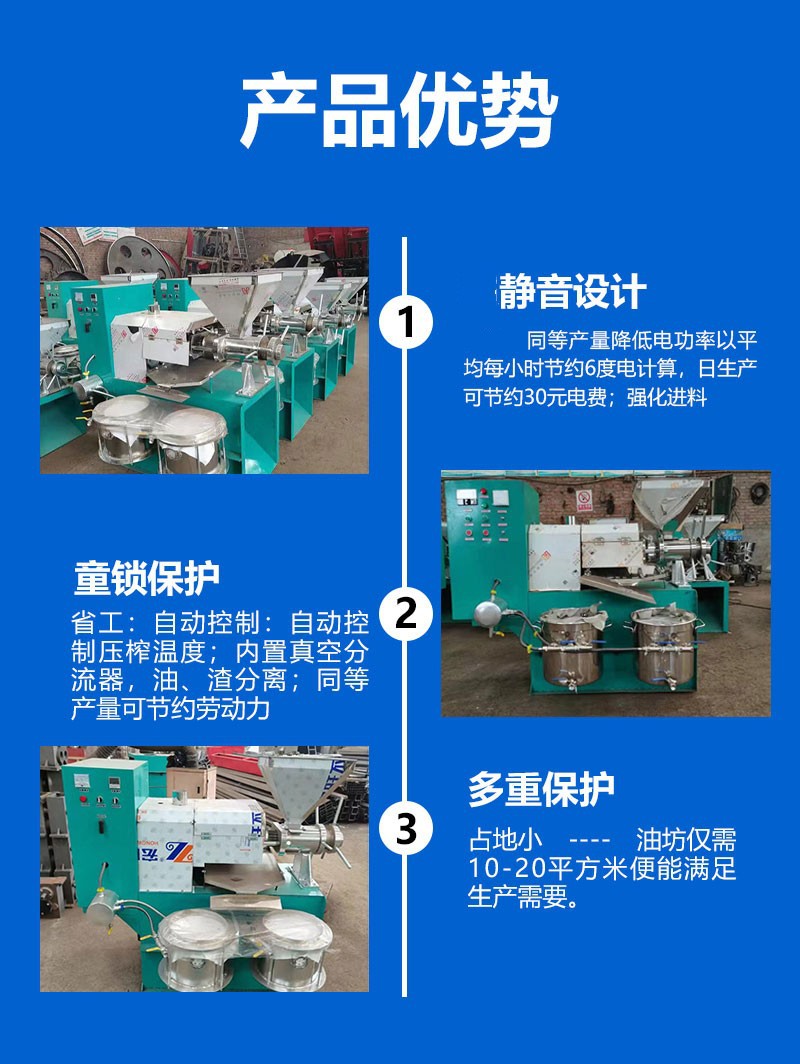 产品优势

1

静音设计

同等产量降低电功率以平均每小时节约6度电计算，日生产可节约30元电费；强化进料

童锁保护

省工：自动控制：自动控制压榨温度；内置真空分流器，油、渣分离；同等产量可节约劳动力

2

3

多重保护

占地小 ---- 油坊仅需10-20平方米便能满足生产需要。