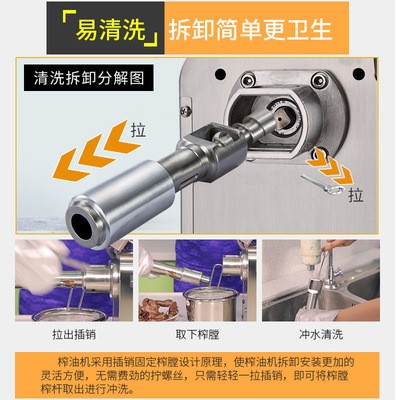 「易清洗」拆卸简单更卫生

清洗拆卸分解图

拉

拉

拉出插销

取下榨膛

冲水清洗

榨油机采用插销固定榨膛设计原理，使榨油机拆卸安装更加的灵活方便，无需费劲的拧螺丝，只需轻轻一拉插销，即可将榨膛榨杆取出进行冲洗。