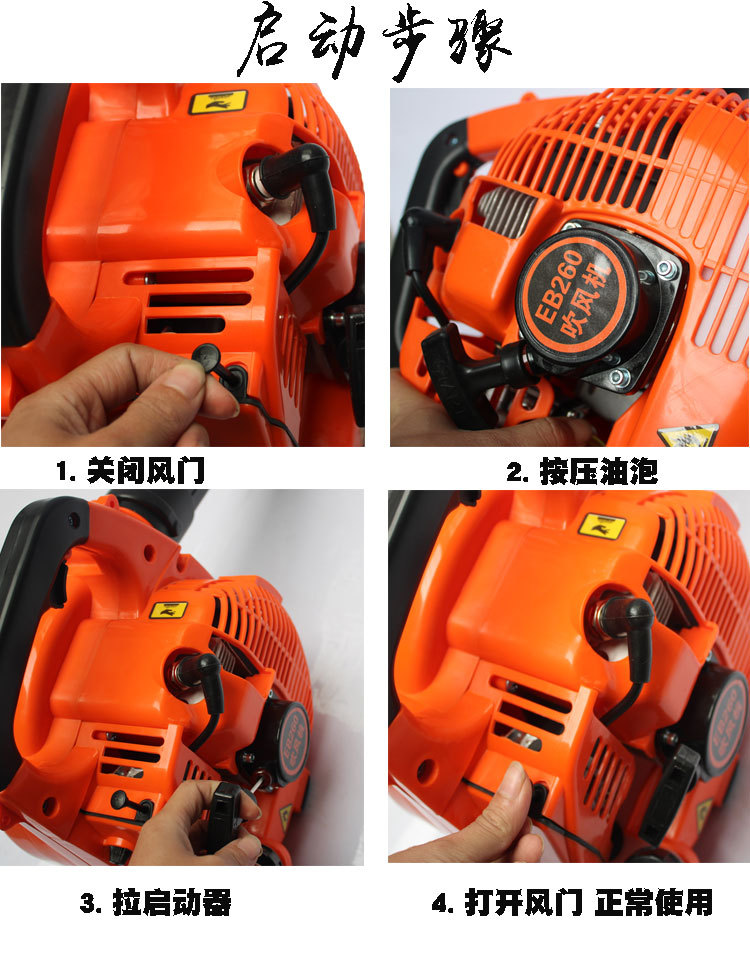 启动步骤

EB260
吹风机

1. 关闭风门

2. 按压油泡

3. 拉启动器

4. 打开风门 正常使用