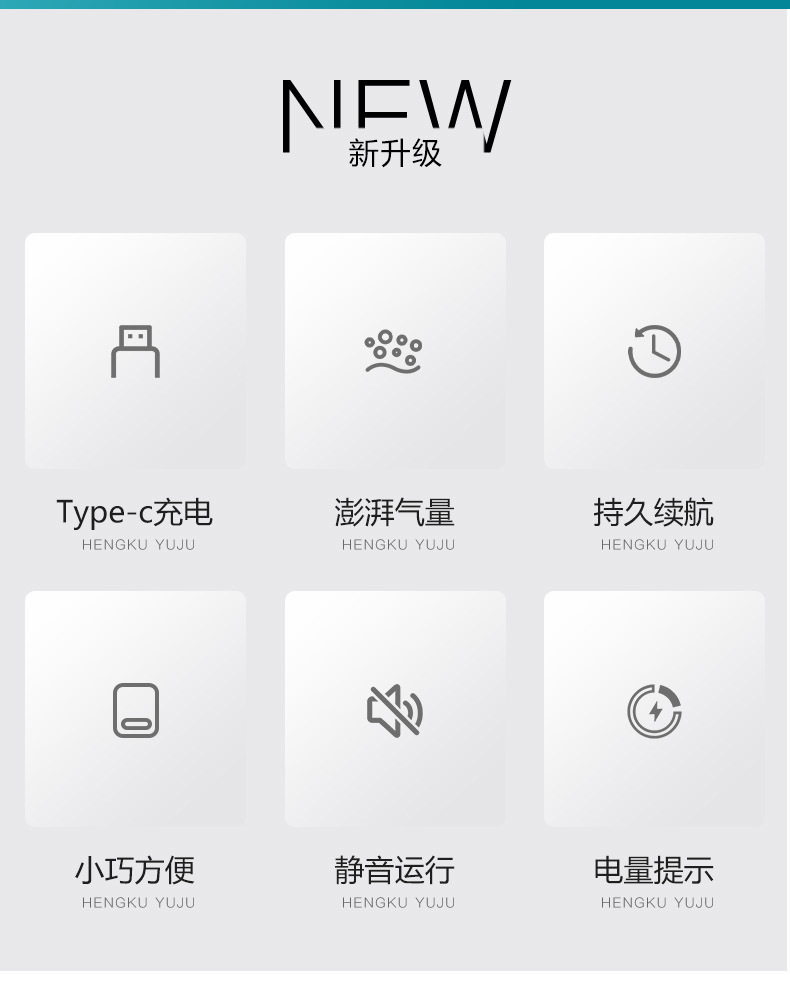 NEW
新升级

Type-c充电
HENGKU YUJU

澎湃气量
HENGKU YUJU

持久续航
HENGKU YUJU

小巧方便
HENGKU YUJU

静音运行
HENGKU YUJU

电量提示
HENGKU YUJU