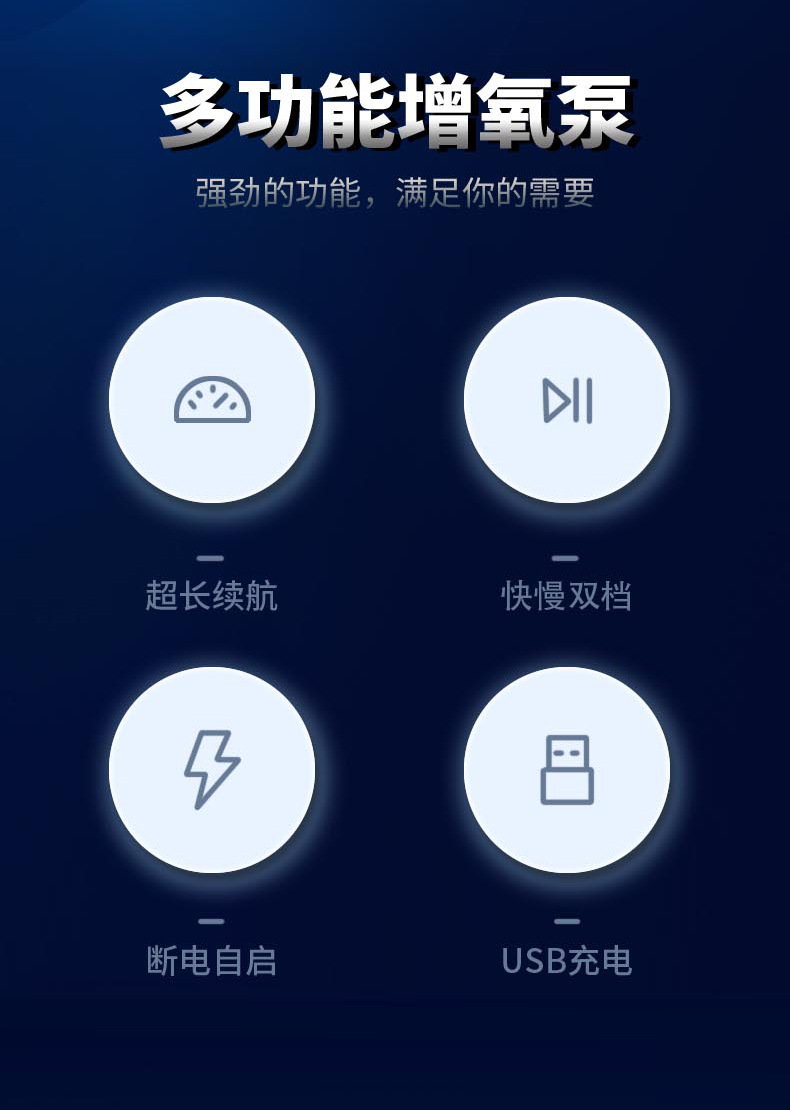 多功能增氧泵

强劲的功能，满足你的需要

超长续航

快慢双档

断电自启

USB充电